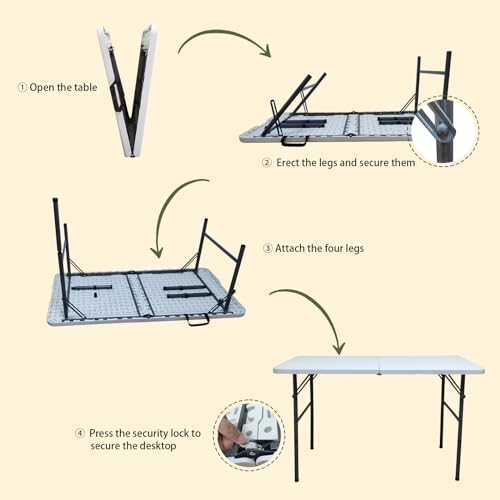 ① Open the table

② Erect the legs and secure them

③ Attach the four legs

④ Press the security lock to secure the desktop